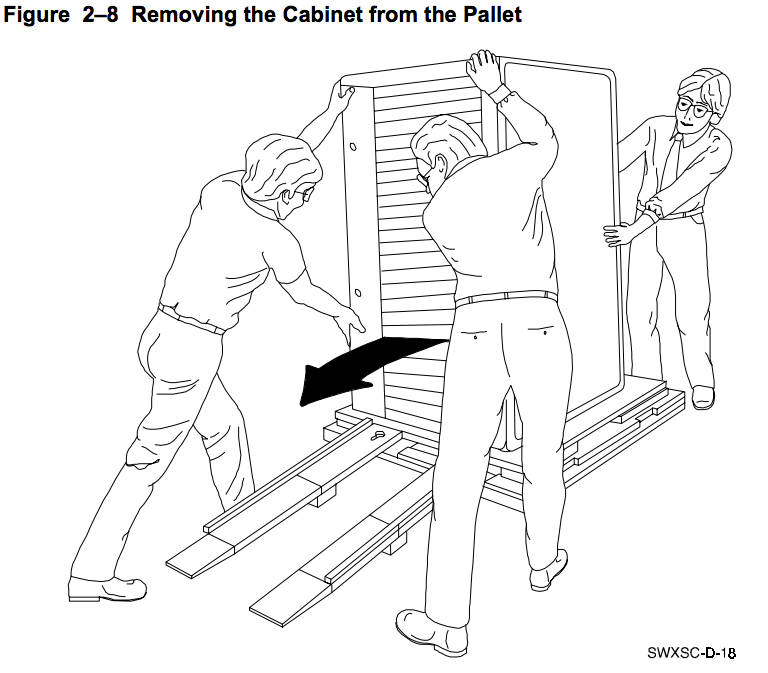 Figure 2–8 Removing the Cabinet from the Pallet

SWXSC-D-18